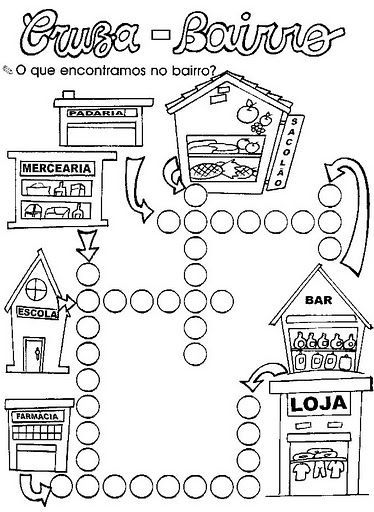 Cruza - Bairro

O que encontramos no bairro?

PADARIA

SACOLÃO

MERCEARIA

ESCOLA

BAR

LOJA

FARMÁCIA